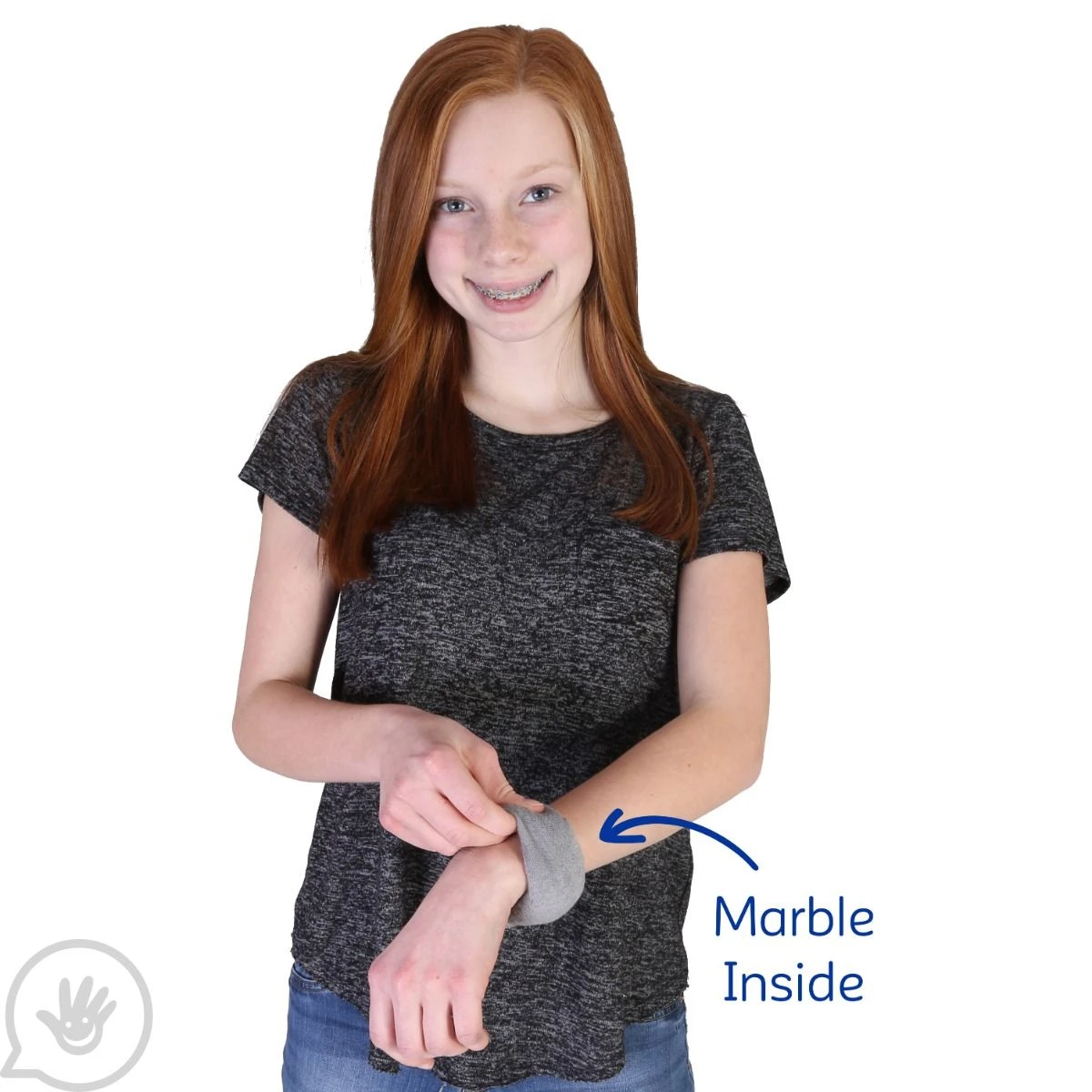 Marble
Inside